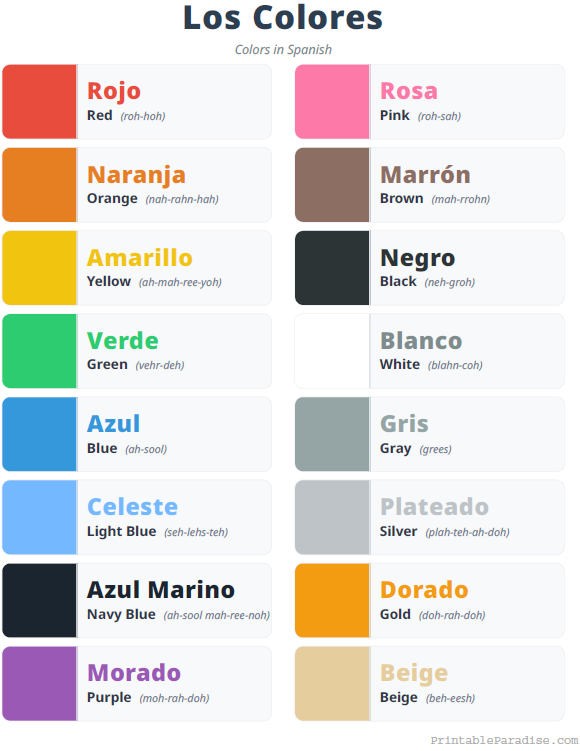 Los Colores

Colors in Spanish

Rojo
Red (roh-hoh)

Naranja
Orange (nah-rahn-hah)

Amarillo
Yellow (ah-mah-ree-yoh)

Verde
Green (vehr-deh)

Azul
Blue (ah-sool)

Celeste
Light Blue (seh-lehs-teh)

Azul Marino
Navy Blue (ah-sool mah-ree-noh)

Morado
Purple (moh-rah-doh)

Rosa
Pink (roh-sah)

Marrón
Brown (mah-rrohn)

Negro
Black (neh-groh)

Blanco
White (blahn-coh)

Gris
Gray (grees)

Plateado
Silver (plah-teh-ah-doh)

Dorado
Gold (doh-rah-doh)

Beige
Beige (beh-eesh)

PrintableParadise.com